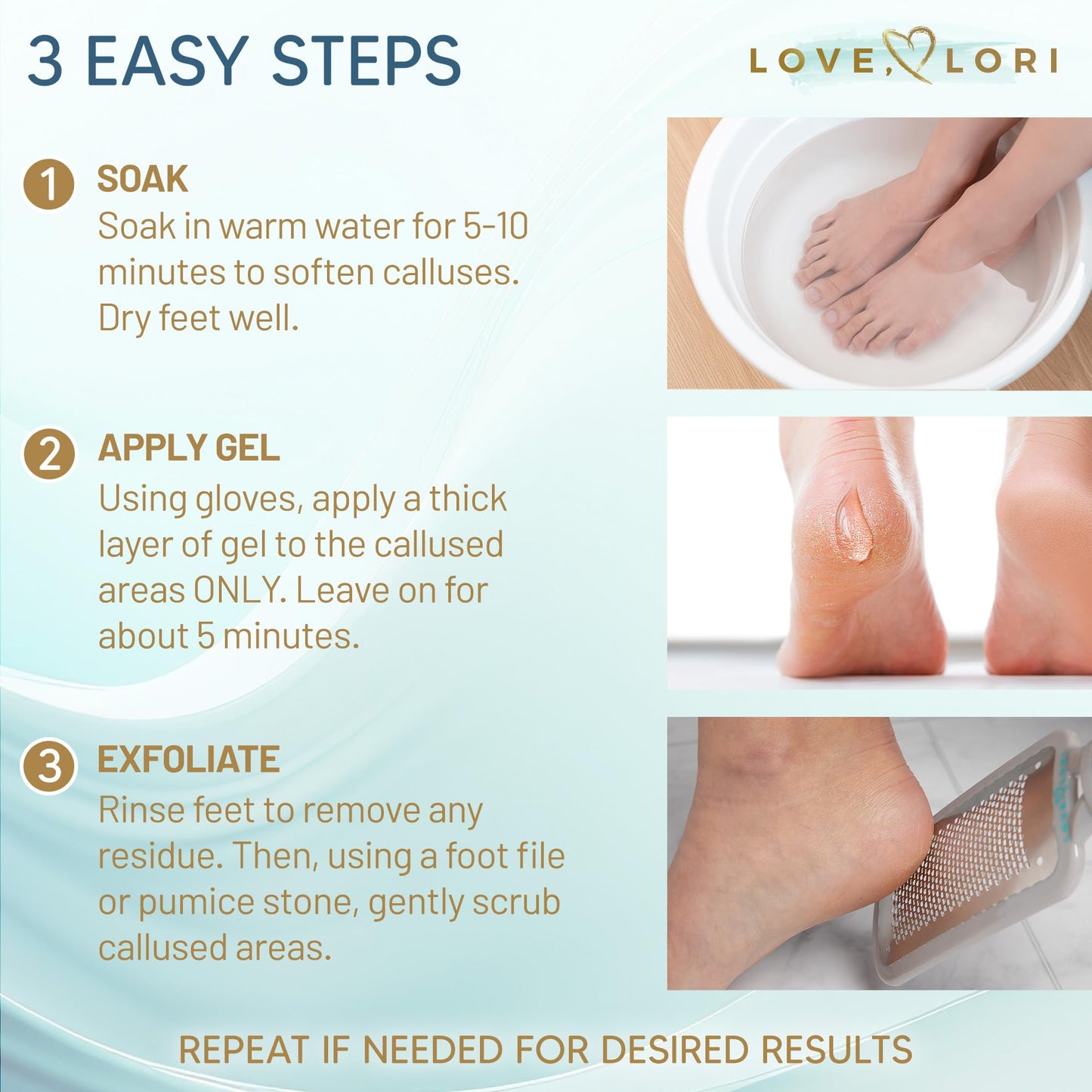 3 EASY STEPS

LOVE, LORI

1 SOAK
Soak in warm water for 5-10 minutes to soften calluses. Dry feet well.

2 APPLY GEL
Using gloves, apply a thick layer of gel to the callused areas ONLY. Leave on for about 5 minutes.

3 EXFOLIATE
Rinse feet to remove any residue. Then, using a foot file or pumice stone, gently scrub callused areas.

REPEAT IF NEEDED FOR DESIRED RESULTS